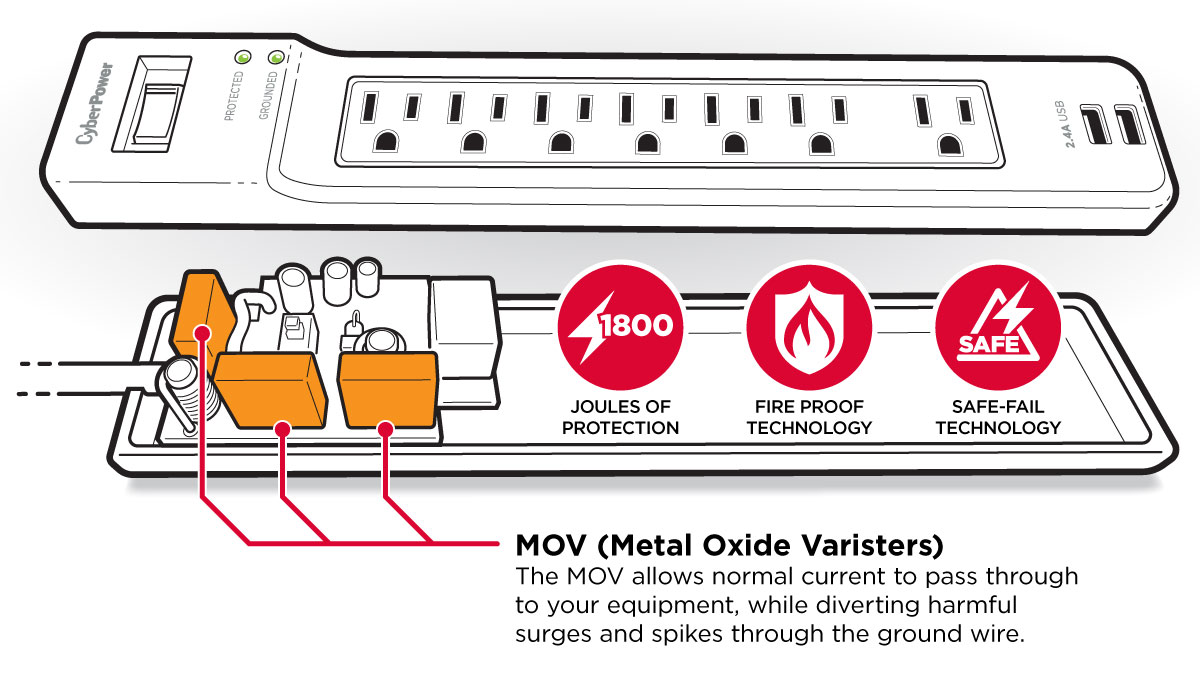 CyberPower

PROTECTED

GROUNDED

2.4A USB

1800

JOULES OF PROTECTION

FIRE PROOF TECHNOLOGY

SAFE

SAFE-FAIL TECHNOLOGY

MOV (Metal Oxide Varisters)

The MOV allows normal current to pass through to your equipment, while diverting harmful surges and spikes through the ground wire.