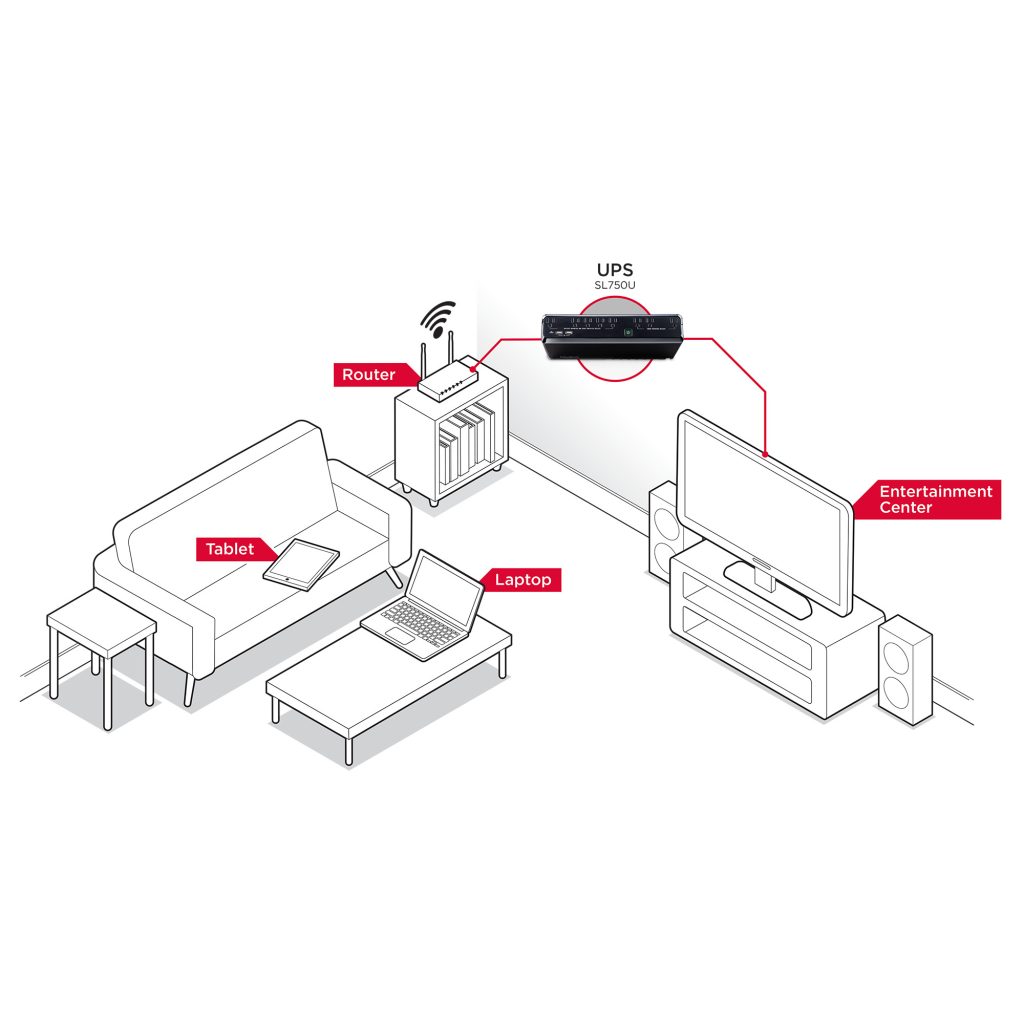 UPS
SL750U

Router

Entertainment Center

Tablet

Laptop