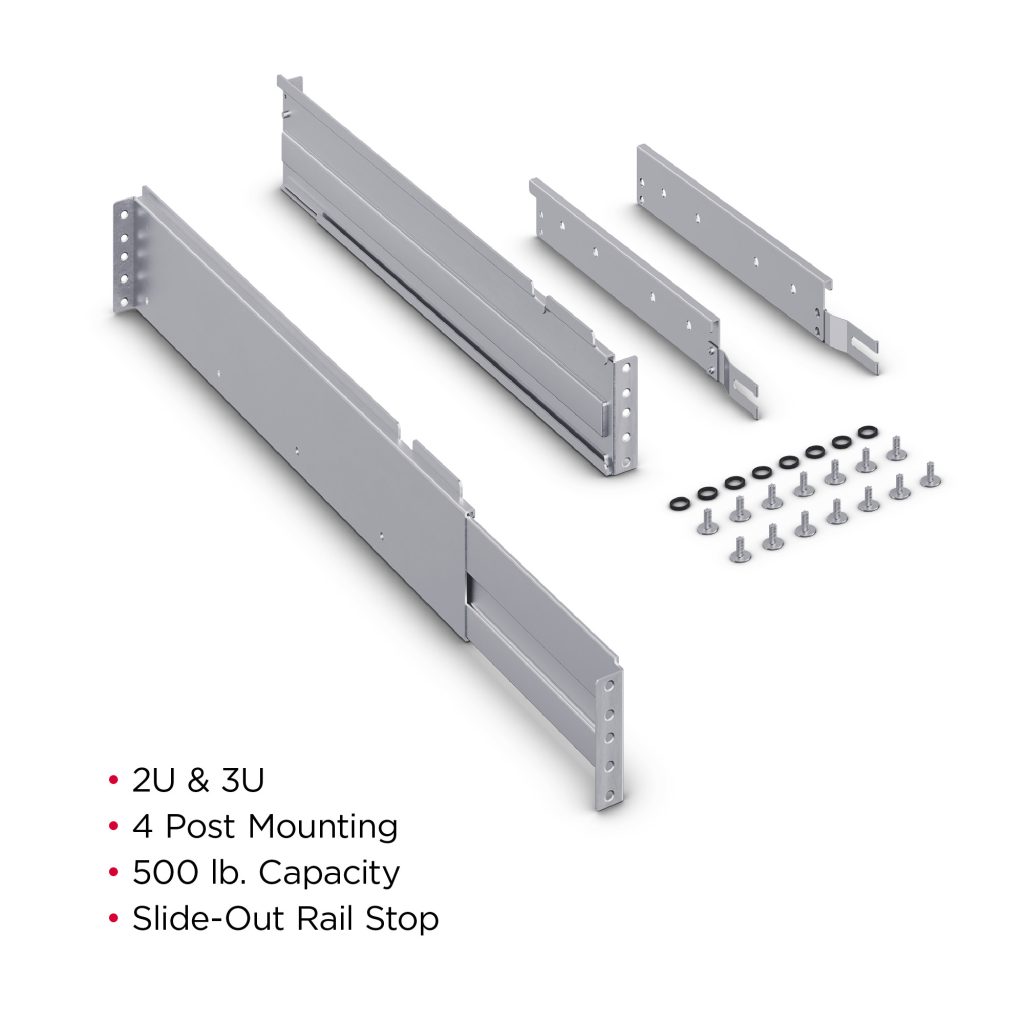 • 2U & 3U
• 4 Post Mounting
• 500 lb. Capacity
• Slide-Out Rail Stop