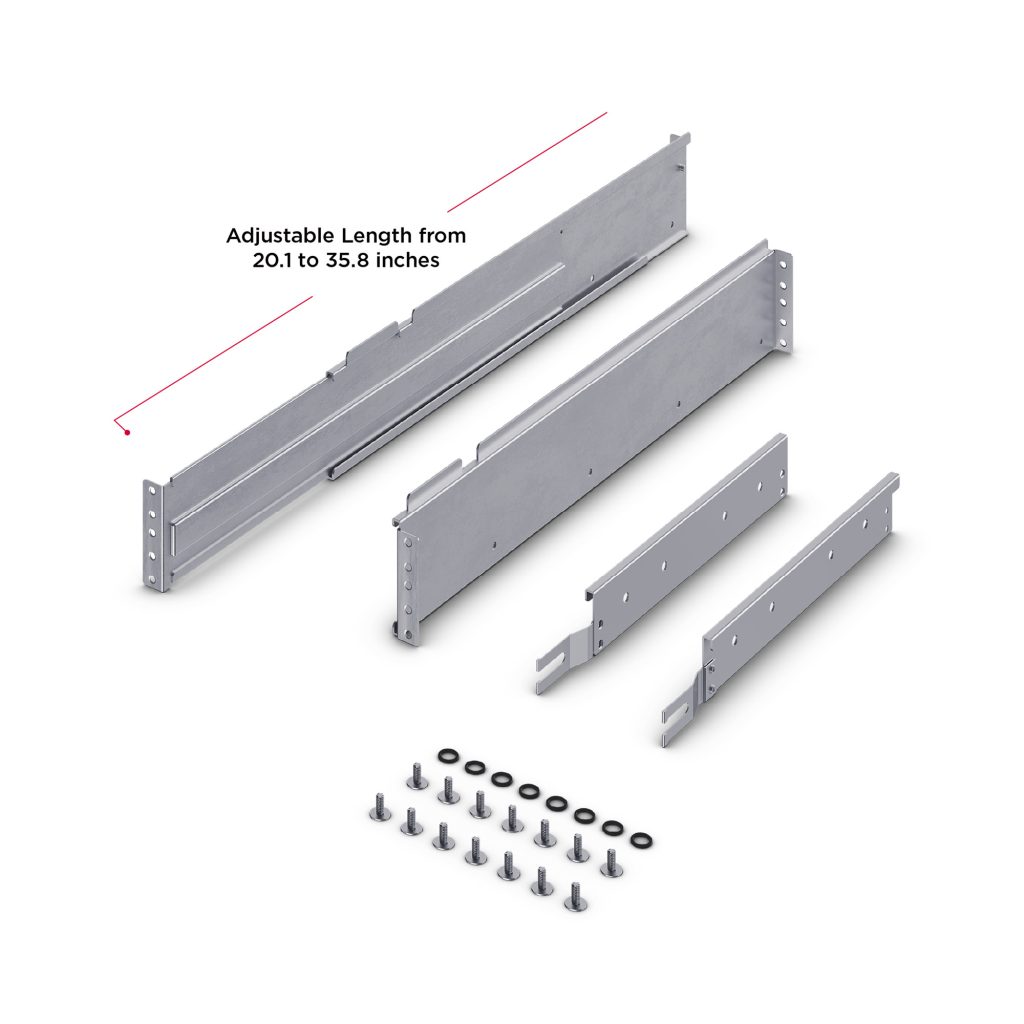 Adjustable Length from
20.1 to 35.8 inches